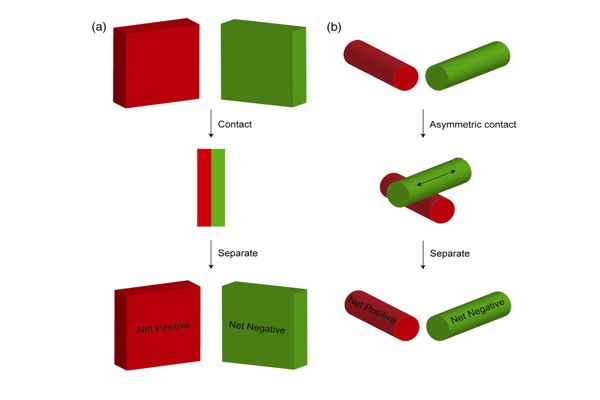 (a)

Contact

Separate

Net Positive

Net Negative

(b)

Asymmetric contact

Separate

Net Positive

Net Negative